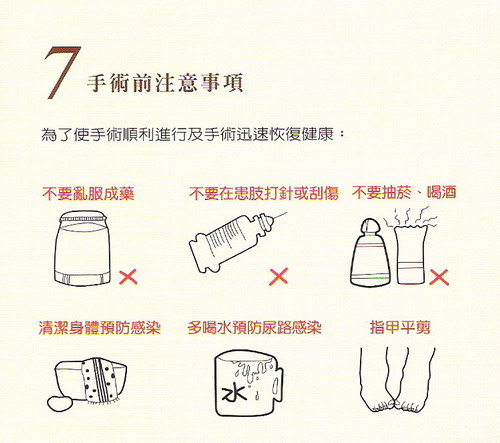 7 手術前注意事項

為了使手術順利進行及手術迅速恢復健康：

不要亂服成藥

不要在患肢打針或刮傷

不要抽菸、喝酒

清潔身體預防感染

多喝水預防尿路感染

指甲平剪

水