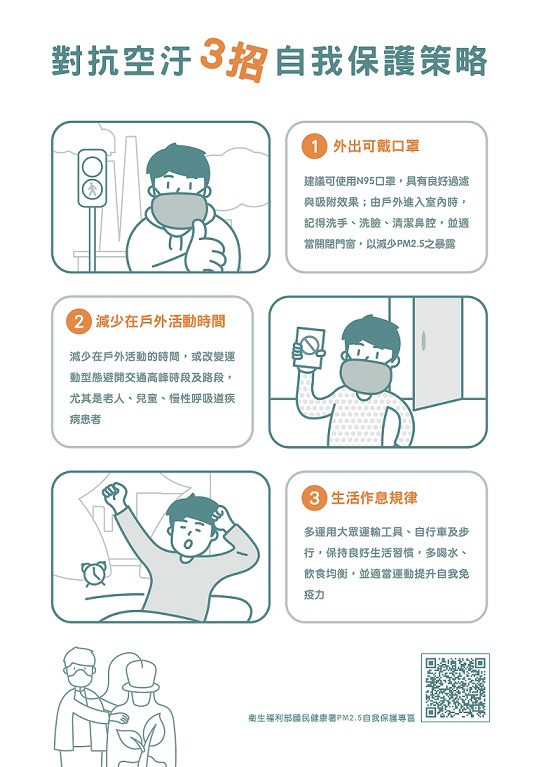 對抗空汙 3招 自我保護策略

1 外出可戴口罩

建議可使用N95口罩，具有良好過濾與吸附效果；由戶外進入室內時，記得洗手、洗臉、清潔鼻腔，並適當開閉門窗，以減少PM2.5之暴露

2 減少在戶外活動時間

減少在戶外活動的時間，或改變運動型態避開交通高峰時段及路段，尤其是老人、兒童、慢性呼吸道疾病患者

3 生活作息規律

多運用大眾運輸工具、自行車及步行，保持良好生活習慣，多喝水、飲食均衡，並適當運動提升自我免疫力

衛生福利部國民健康署PM2.5自我保護專區